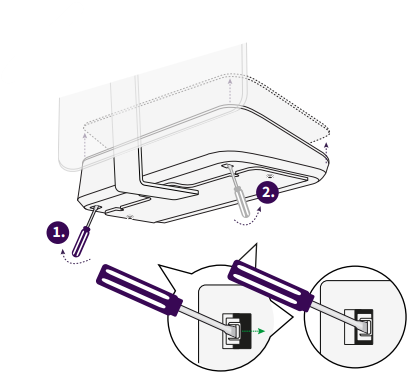 1.

2.